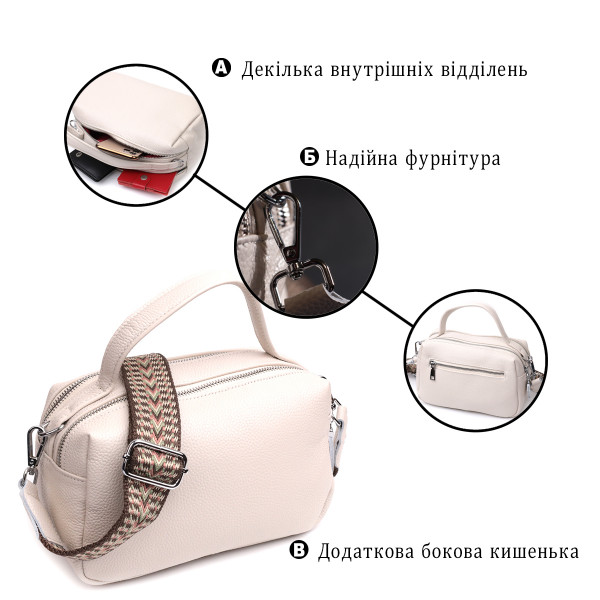 А Декілька внутрішніх відділень

Б Надійна фурнітура

В Додаткова бокова кишенька