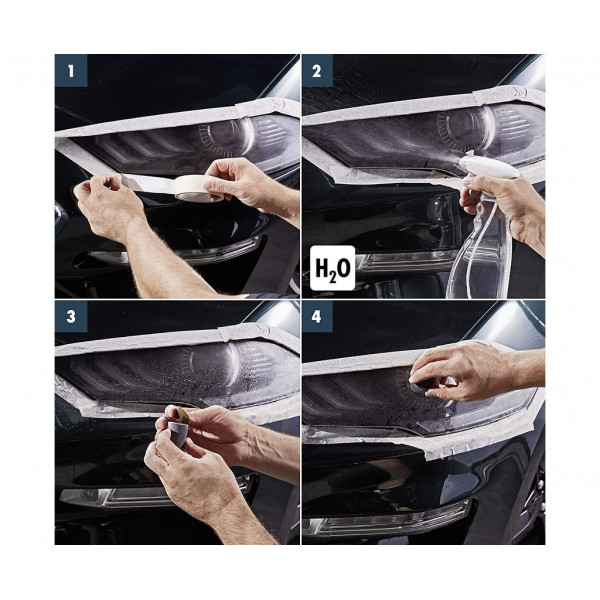 1

2

$H_2O$

3

4